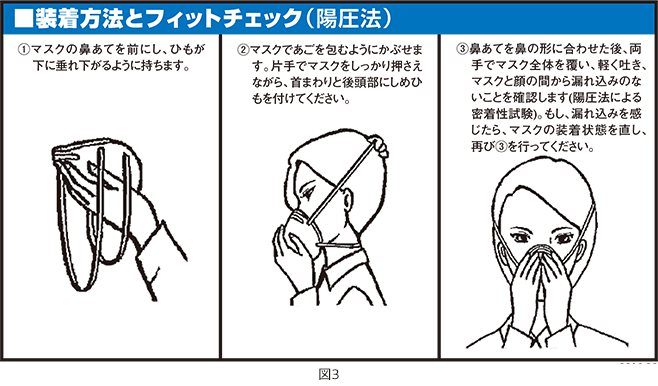 ■装着方法とフィットチェック（陽圧法）

①マスクの鼻あてを前にし、ひもが下に垂れ下がるように持ちます。

②マスクであごを包むようにかぶせます。片手でマスクをしっかり押さえながら、首まわりと後頭部にしめひもを付けてください。

③鼻あてを鼻の形に合わせた後、両手でマスク全体を覆い、軽く吐き、マスクと顔の間から漏れ込みのないことを確認します(陽圧法による密着性試験)。もし、漏れ込みを感じたら、マスクの装着状態を直し、再び③を行ってください。

図3